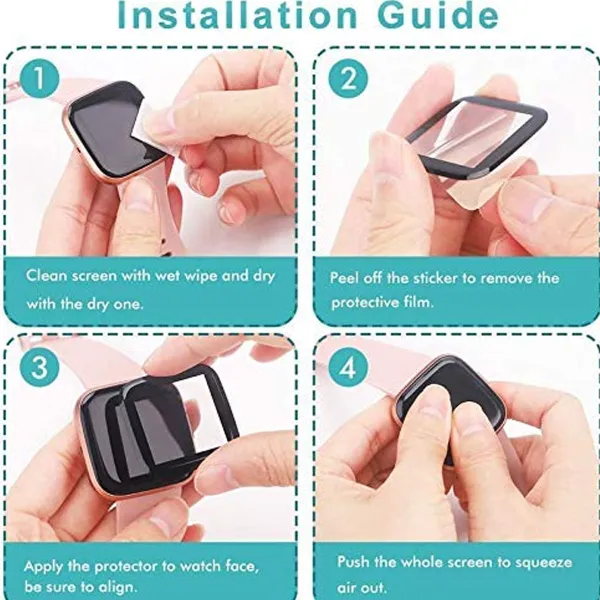 Installation Guide

1

Clean screen with wet wipe and dry with the dry one.

2

Peel off the sticker to remove the protective film.

3

Apply the protector to watch face, be sure to align.

4

Push the whole screen to squeeze air out.